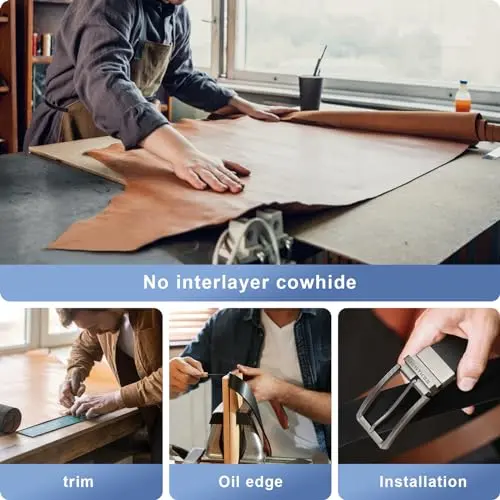 No interlayer cowhide

trim

Oil edge

Installation