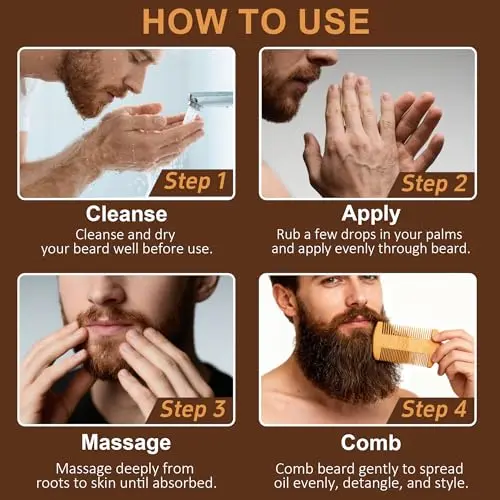 HOW TO USE

Step 1

Cleanse

Cleanse and dry your beard well before use.

Step 2

Apply

Rub a few drops in your palms and apply evenly through beard.

Step 3

Massage

Massage deeply from roots to skin until absorbed.

Step 4

Comb

Comb beard gently to spread oil evenly, detangle, and style.